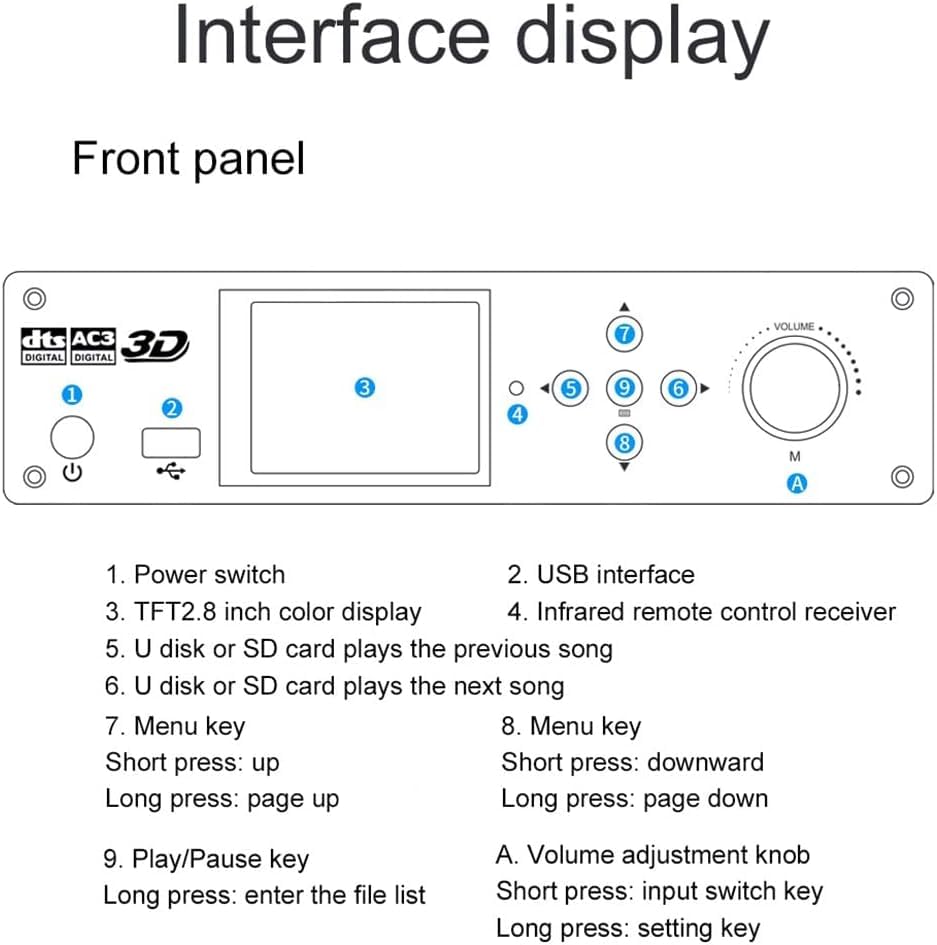 Interface display

Front panel

dts DIGITAL AC3 DIGITAL 3D

1 2 3 4 5 7 9 6 8 VOLUME M A

1. Power switch
2. USB interface
3. TFT2.8 inch color display
4. Infrared remote control receiver
5. U disk or SD card plays the previous song
6. U disk or SD card plays the next song

7. Menu key
Short press: up
Long press: page up

8. Menu key
Short press: downward
Long press: page down

9. Play/Pause key
Long press: enter the file list

A. Volume adjustment knob
Short press: input switch key
Long press: setting key