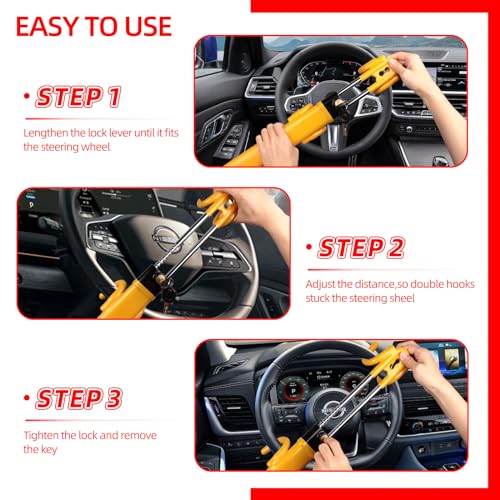 EASY TO USE

• STEP 1

Lengthen the lock lever until it fits the steering wheel

• STEP 2

Adjust the distance,so double hooks stuck the steering sheel

• STEP 3

Tighten the lock and remove the key