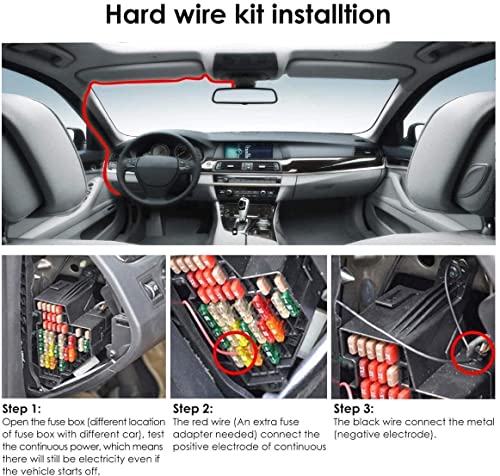 Hard wire kit installtion

Step 1:
Open the fuse box (different location of fuse box with different car), test the continuous power, which means there will still be electricity even if the vehicle starts off.

Step 2:
The red wire (An extra fuse adapter needed) connect the positive electrode of continuous

Step 3:
The black wire connect the metal (negative electrode).