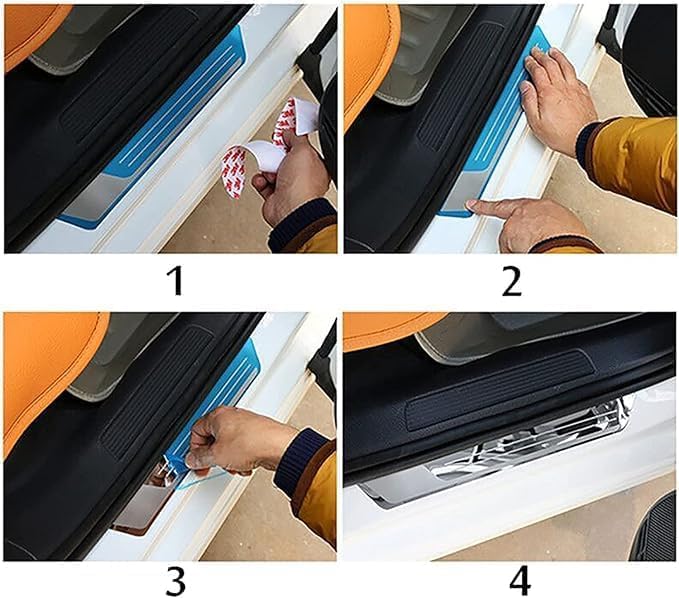 1

2

3

4