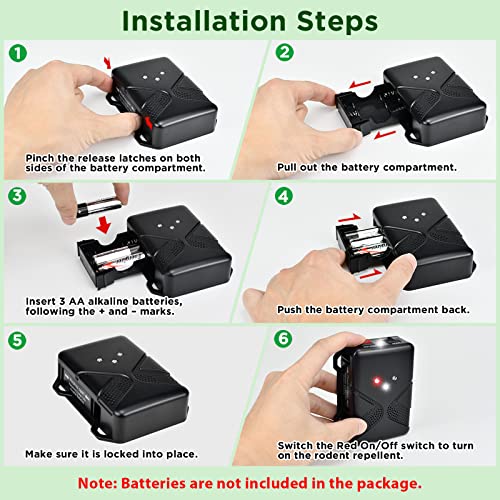 Installation Steps

1

Pinch the release latches on both sides of the battery compartment.

2

Pull out the battery compartment.

3

Insert 3 AA alkaline batteries, following the + and – marks.

4

Push the battery compartment back.

5

Make sure it is locked into place.

6

Switch the Red On/Off switch to turn on the rodent repellent.

Note: Batteries are not included in the package.