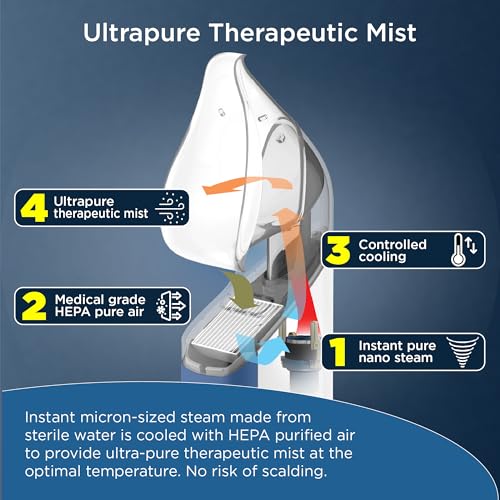 Ultrapure Therapeutic Mist

4 Ultrapure therapeutic mist

3 Controlled cooling

2 Medical grade HEPA pure air

1 Instant pure nano steam

Instant micron-sized steam made from sterile water is cooled with HEPA purified air to provide ultra-pure therapeutic mist at the optimal temperature. No risk of scalding.