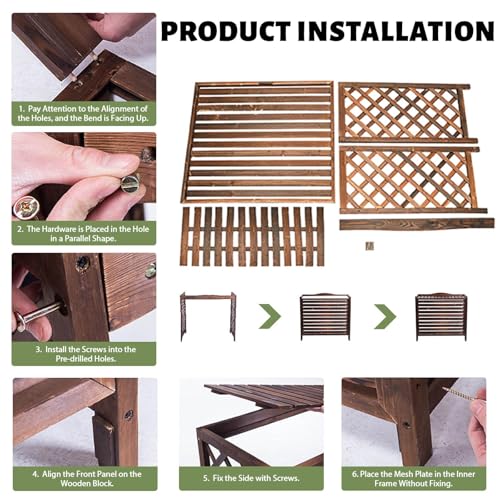 PRODUCT INSTALLATION

1. Pay Attention to the Alignment of the Holes, and the Bend is Facing Up.

2. The Hardware is Placed in the Hole in a Parallel Shape.

3. Install the Screws into the Pre-drilled Holes.

4. Align the Front Panel on the Wooden Block.

5. Fix the Side with Screws.

6. Place the Mesh Plate in the Inner Frame Without Fixing.