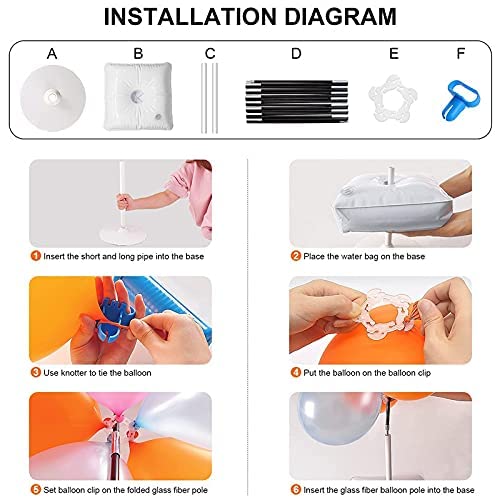 INSTALLATION DIAGRAM

A B C D E F

1 Insert the short and long pipe into the base

2 Place the water bag on the base

3 Use knotter to tie the balloon

4 Put the balloon on the balloon clip

5 Set balloon clip on the folded glass fiber pole

6 Insert the glass fiber balloon pole into the base