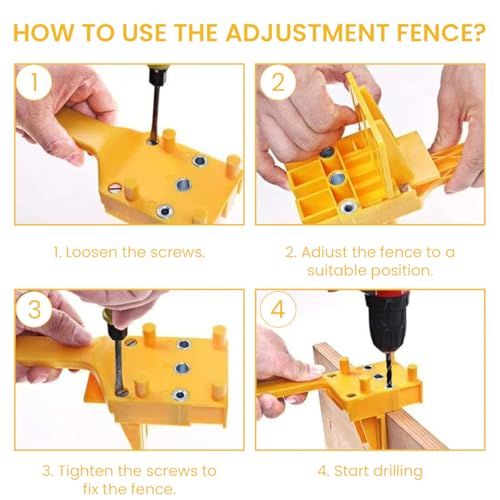 HOW TO USE THE ADJUSTMENT FENCE?

1

2

1. Loosen the screws.

2. Adiust the fence to a suitable position.

3

4

3. Tighten the screws to fix the fence.

4. Start drilling