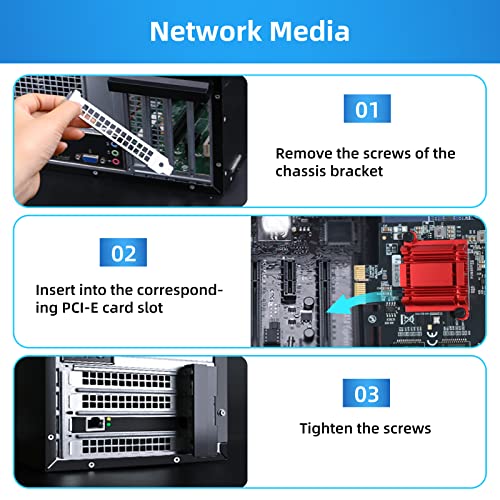 Network Media

01

Remove the screws of the chassis bracket

02

Insert into the corresponding PCI-E card slot

03

Tighten the screws