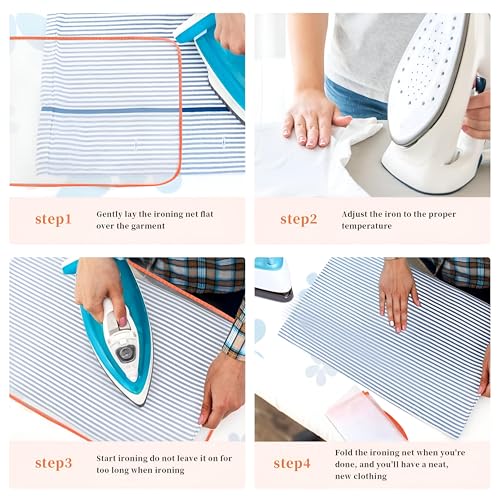 step1

Gently lay the ironing net flat over the garment

step2

Adjust the iron to the proper temperature

step3

Start ironing do not leave it on for too long when ironing

step4

Fold the ironing net when you're done, and you'll have a neat, new clothing