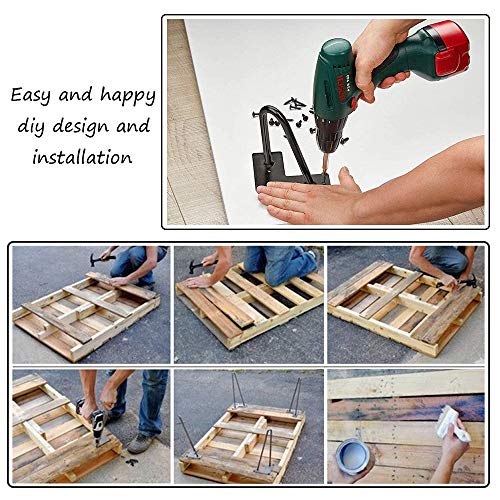 Easy and happy diy design and installation