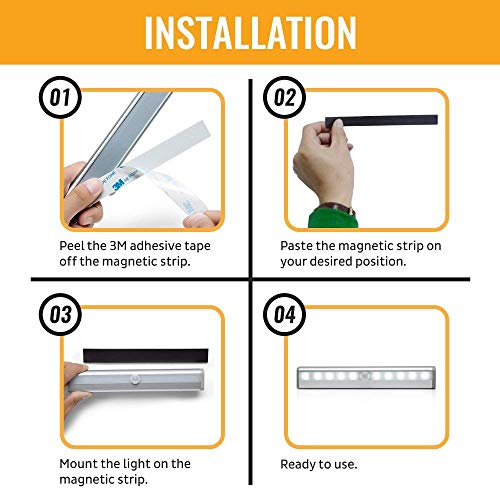 INSTALLATION

01

3M

Peel the 3M adhesive tape off the magnetic strip.

02

Paste the magnetic strip on your desired position.

03

Mount the light on the magnetic strip.

04

Ready to use.