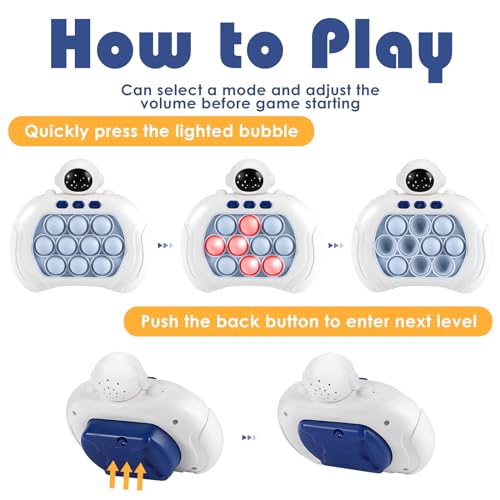 How to Play

Can select a mode and adjust the volume before game starting

Quickly press the lighted bubble

Push the back button to enter next level