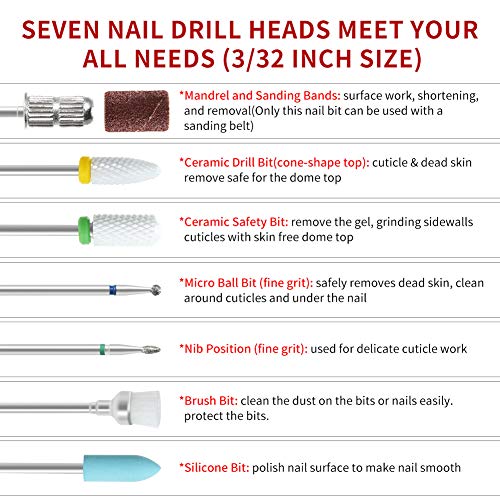 SEVEN NAIL DRILL HEADS MEET YOUR ALL NEEDS (3/32 INCH SIZE)

*Mandrel and Sanding Bands: surface work, shortening, and removal(Only this nail bit can be used with a sanding belt)

*Ceramic Drill Bit(cone-shape top): cuticle & dead skin remove safe for the dome top

*Ceramic Safety Bit: remove the gel, grinding sidewalls cuticles with skin free dome top

*Micro Ball Bit (fine grit): safely removes dead skin, clean around cuticles and under the nail

*Nib Position (fine grit): used for delicate cuticle work

*Brush Bit: clean the dust on the bits or nails easily. protect the bits.

*Silicone Bit: polish nail surface to make nail smooth