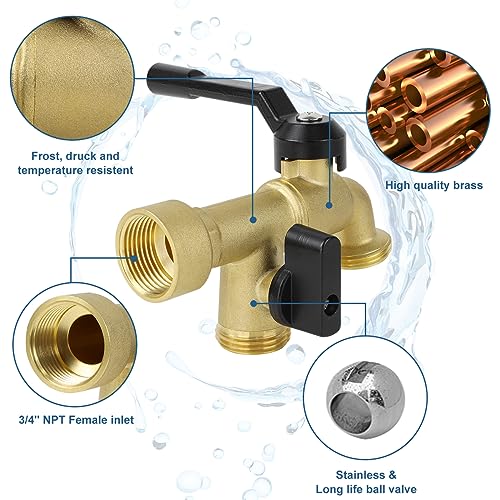 Frost, druck and temperature resistent

High quality brass

3/4'' NPT Female inlet

Stainless & Long life ball valve