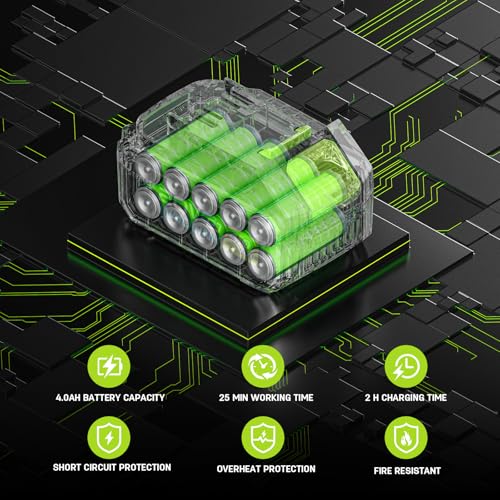 4.0AH BATTERY CAPACITY

25 MIN WORKING TIME

2 H CHARGING TIME

SHORT CIRCUIT PROTECTION

OVERHEAT PROTECTION

FIRE RESISTANT