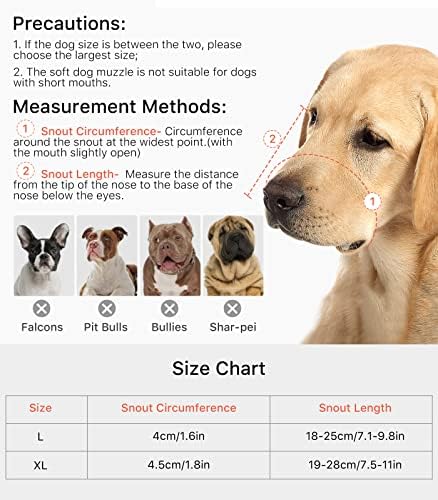 Precautions:

1. If the dog size is between the two, please choose the largest size;

2. The soft dog muzzle is not suitable for dogs with short mouths.

Measurement Methods:

1 Snout Circumference- Circumference around the snout at the widest point.(with the mouth slightly open)

2 Snout Length- Measure the distance from the tip of the nose to the base of the nose below the eyes.

2

1

Falcons Pit Bulls Bullies Shar-pei

Size Chart

| Size | Snout Circumference | Snout Length |
|---|---|---|
| L | 4cm/1.6in | 18-25cm/7.1-9.8in |
| XL | 4.5cm/1.8in | 19-28cm/7.5-11in |