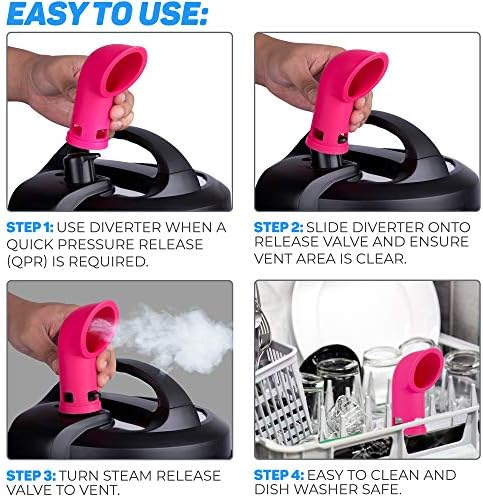 EASY TO USE:

STEP 1: USE DIVERTER WHEN A QUICK PRESSURE RELEASE (QPR) IS REQUIRED.

STEP 2: SLIDE DIVERTER ONTO RELEASE VALVE AND ENSURE VENT AREA IS CLEAR.

STEP 3: TURN STEAM RELEASE VALVE TO VENT.

STEP 4: EASY TO CLEAN AND DISH WASHER SAFE.