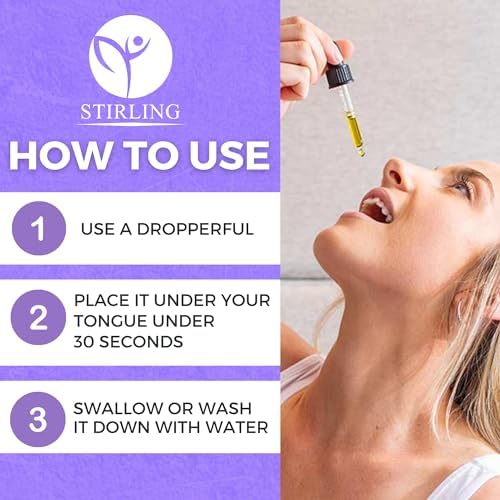 STIRLING

HOW TO USE

1 USE A DROPPERFUL

2 PLACE IT UNDER YOUR TONGUE UNDER 30 SECONDS

3 SWALLOW OR WASH IT DOWN WITH WATER