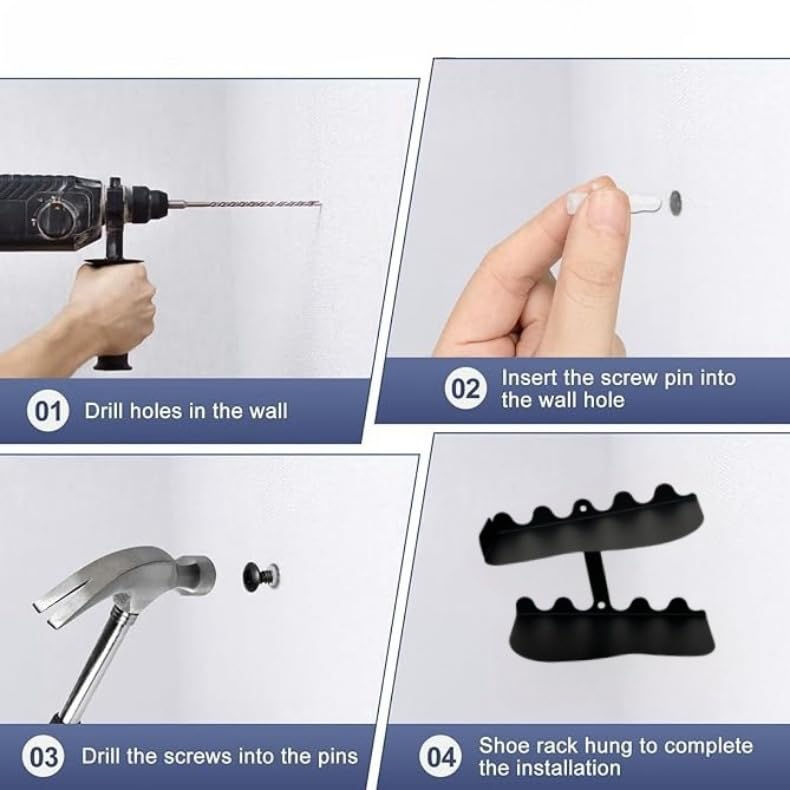 01 Drill holes in the wall

02 Insert the screw pin into the wall hole

03 Drill the screws into the pins

04 Shoe rack hung to complete the installation