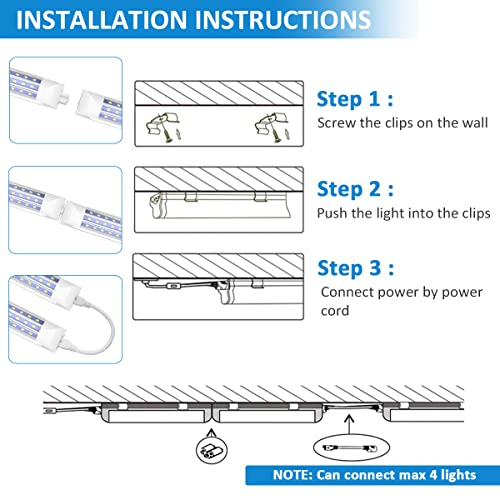 INSTALLATION INSTRUCTIONS

Step 1 :
Screw the clips on the wall

Step 2 :
Push the light into the clips

Step 3 :
Connect power by power cord

NOTE: Can connect max 4 lights