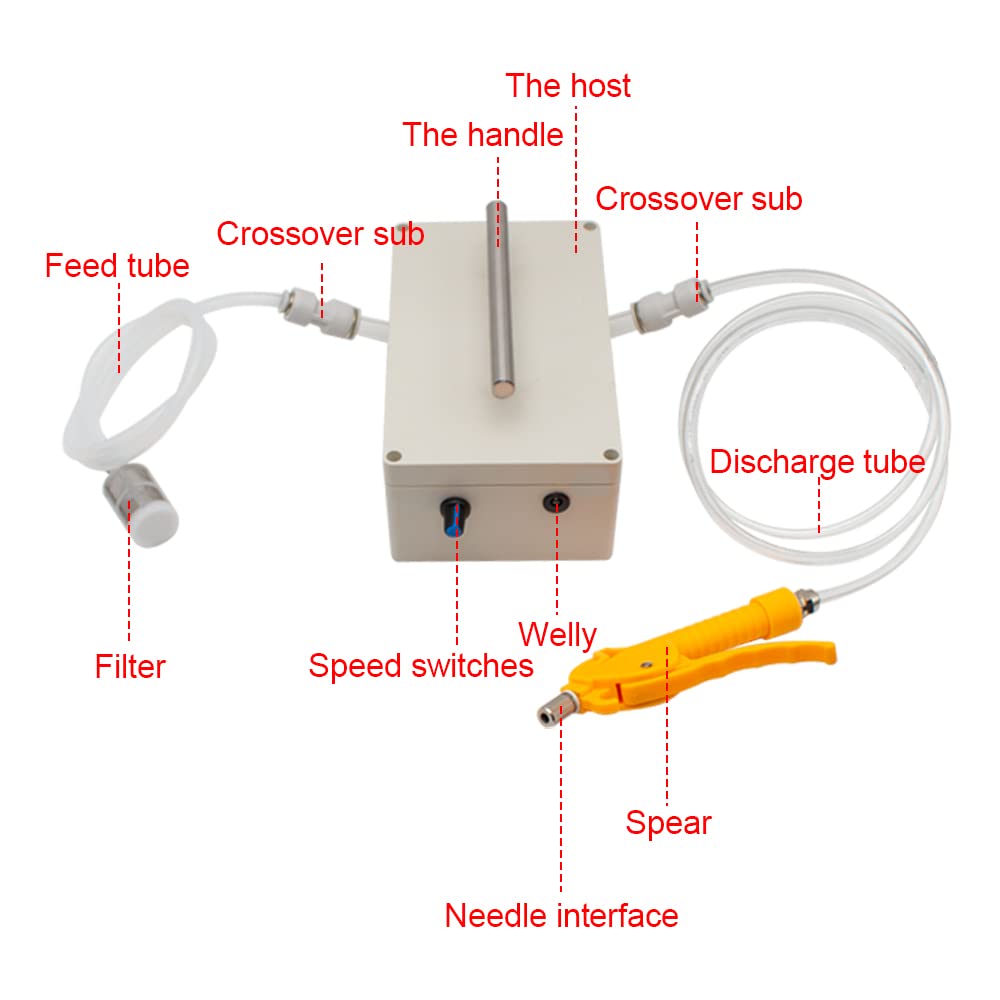 The host
The handle
Crossover sub
Crossover sub
Feed tube
Discharge tube
Welly
Filter
Speed switches
Spear
Needle interface