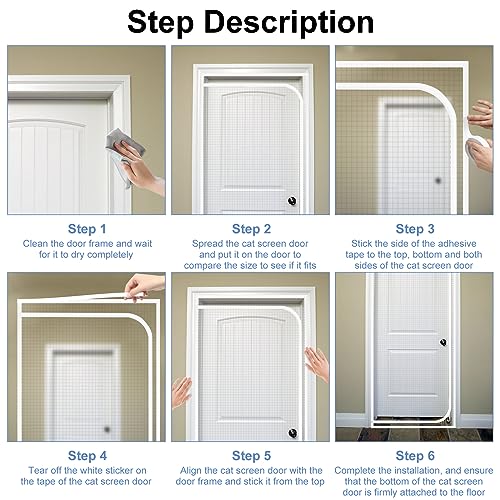 Step Description

Step 1
Clean the door frame and wait for it to dry completely

Step 2
Spread the cat screen door and put it on the door to compare the size to see if it fits

Step 3
Stick the side of the adhesive tape to the top, bottom and both sides of the cat screen door

Step 4
Tear off the white sticker on the tape of the cat screen door

Step 5
Align the cat screen door with the door frame and stick it from the top

Step 6
Complete the installation, and ensure that the bottom of the cat screen door is firmly attached to the floor