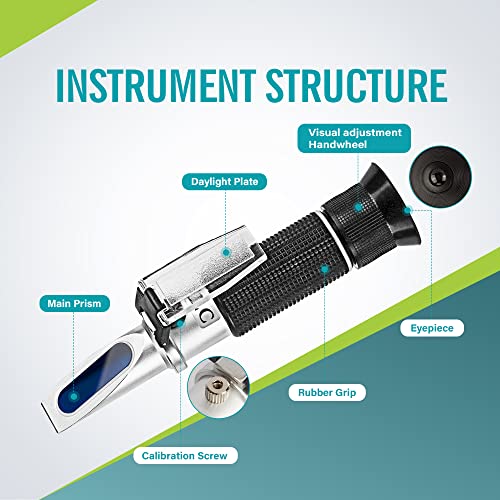 INSTRUMENT STRUCTURE

Visual adjustment Handwheel

Daylight Plate

Main Prism

C

Eyepiece

Rubber Grip

Calibration Screw