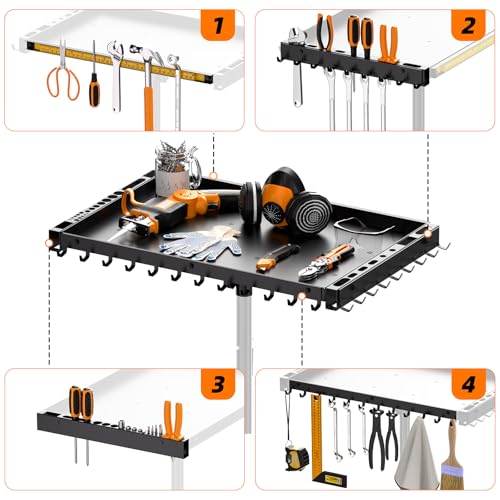 1

2

3

4