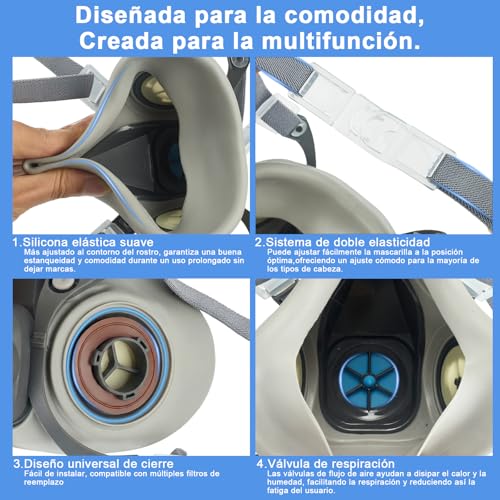 Diseñada para la comodidad,
Creada para la multifunción.

1.Silicona elástica suave
Más ajustado al contorno del rostro, garantiza una buena estanqueidad y comodidad durante un uso prolongado sin dejar marcas.

2.Sistema de doble elasticidad
Puede ajustar fácilmente la mascarilla a la posición óptima,ofreciendo un ajuste cómodo para la mayoría de los tipos de cabeza.

3.Diseño universal de cierre
Fácil de instalar, compatible con múltiples filtros de reemplazo

4.Válvula de respiración
Las válvulas de flujo de aire ayudan a disipar el calor y la humedad, facilitando la respiración y reduciendo así la fatiga del usuario.