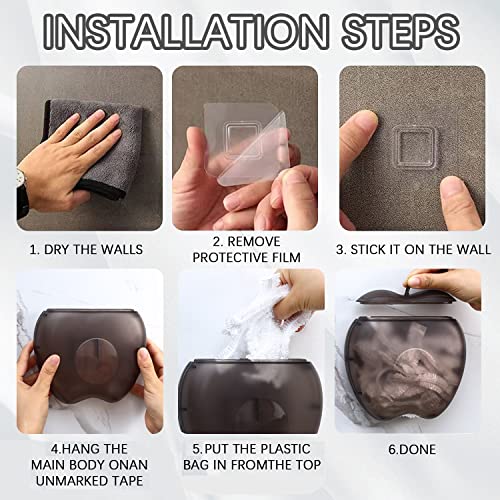 INSTALLATION STEPS

1. DRY THE WALLS

2. REMOVE PROTECTIVE FILM

3. STICK IT ON THE WALL

4.HANG THE MAIN BODY ONAN UNMARKED TAPE

5.PUT THE PLASTIC BAG IN FROMTHE TOP

6.DONE