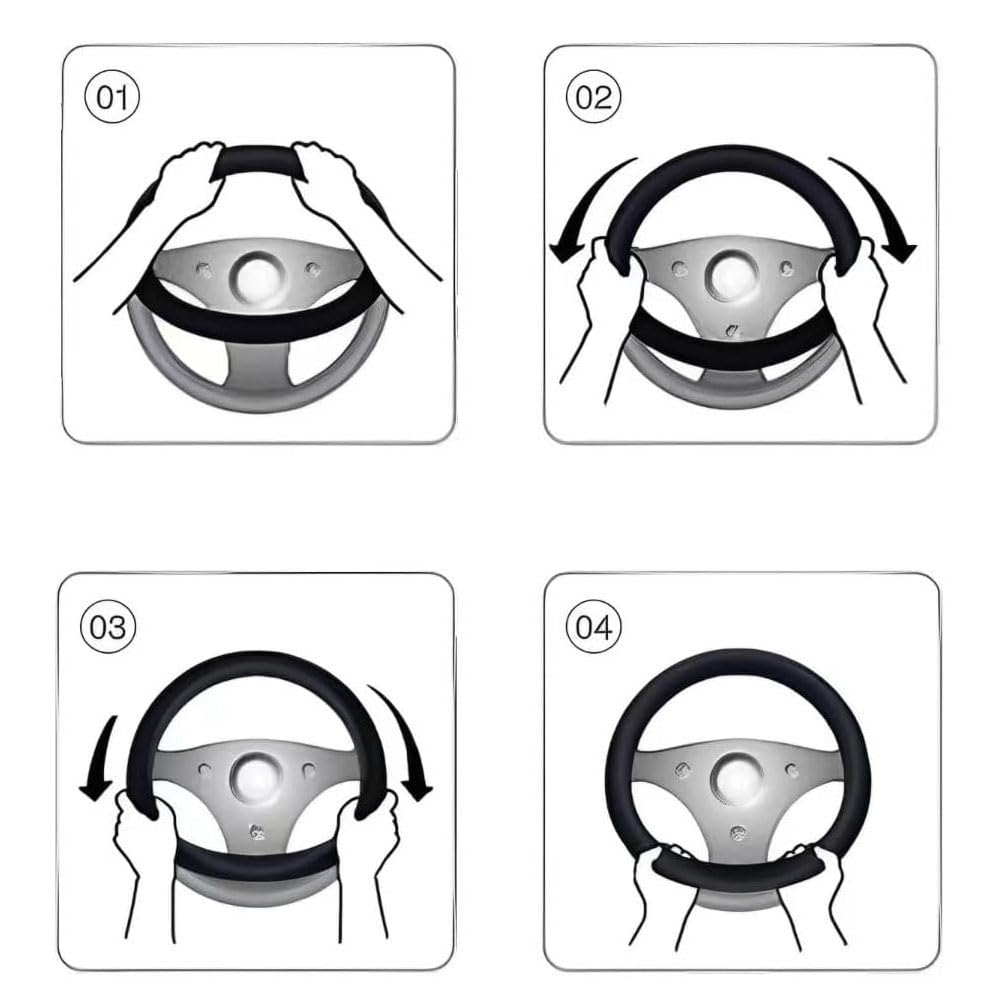 01

02

03

04