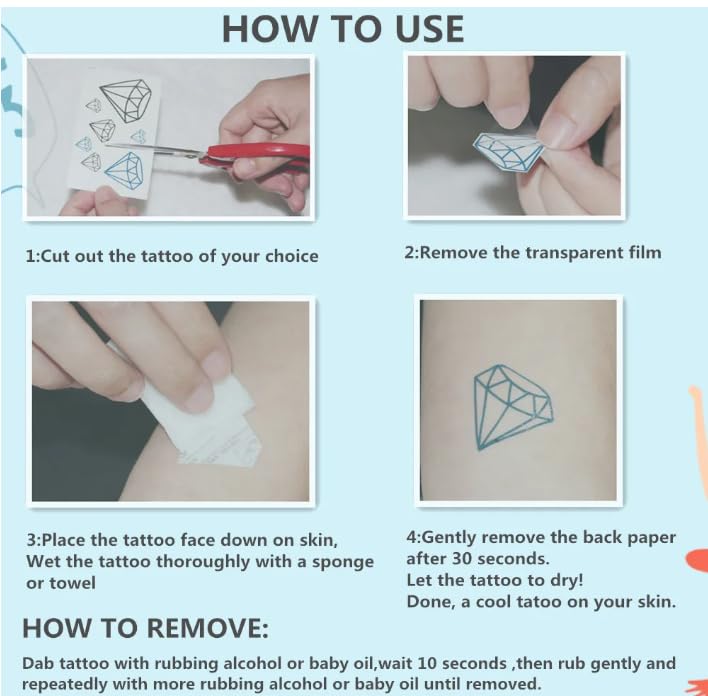 HOW TO USE

1:Cut out the tattoo of your choice

2:Remove the transparent film

3:Place the tattoo face down on skin, Wet the tattoo thoroughly with a sponge or towel

4:Gently remove the back paper after 30 seconds.
Let the tattoo to dry!
Done, a cool tatoo on your skin.

HOW TO REMOVE:

Dab tattoo with rubbing alcohol or baby oil,wait 10 seconds ,then rub gently and repeatedly with more rubbing alcohol or baby oil until removed.