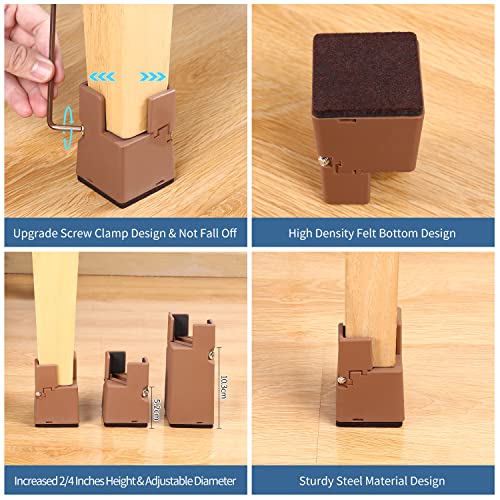 Upgrade Screw Clamp Design & Not Fall Off

High Density Felt Bottom Design

5.2cm

10.3cm

Increased 2/4 Inches Height & Adjustable Diameter

Sturdy Steel Material Design