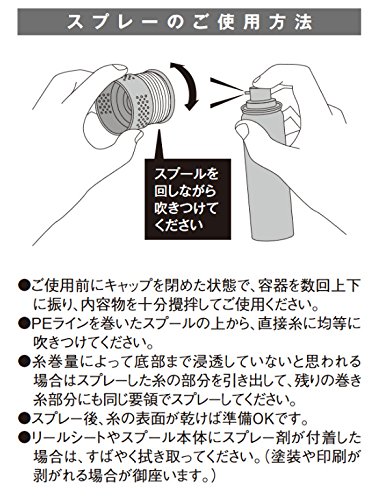 スプレーのご使用方法

スプールを回しながら吹きつけてください

●ご使用前にキャップを閉めた状態で、容器を数回上下に振り、内容物を十分攪拌してご使用ください。
●PEラインを巻いたスプールの上から、直接糸に均等に吹きつけてください。
●糸巻量によって底部まで浸透していないと思われる場合はスプレーした糸の部分を引き出して、残りの巻き糸部分にも同じ要領でスプレーしてください。
●スプレー後、糸の表面が乾けば準備OKです。
●リールシートやスプール本体にスプレー剤が付着した場合は、すばやく拭き取ってください。（塗装や印刷が剥がれる場合が御座います。）