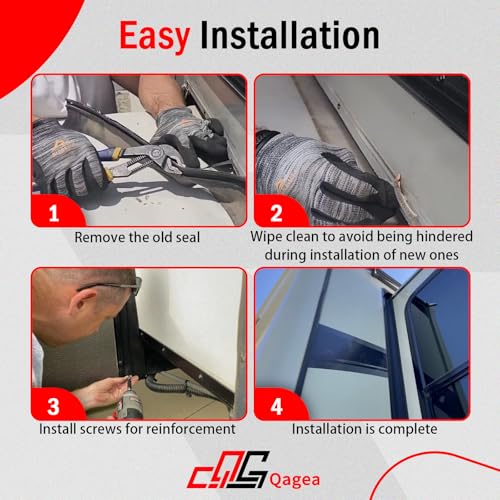 Easy Installation

1
Remove the old seal

2
Wipe clean to avoid being hindered during installation of new ones

3
Install screws for reinforcement

4
Installation is complete

Qagea