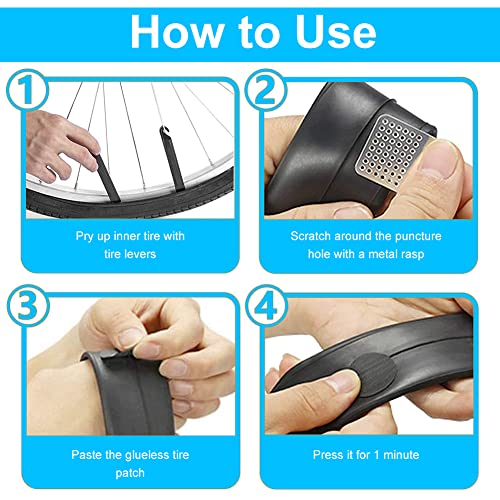 How to Use

1

Pry up inner tire with tire levers

2

Scratch around the puncture hole with a metal rasp

3

Paste the glueless tire patch

4

Press it for 1 minute