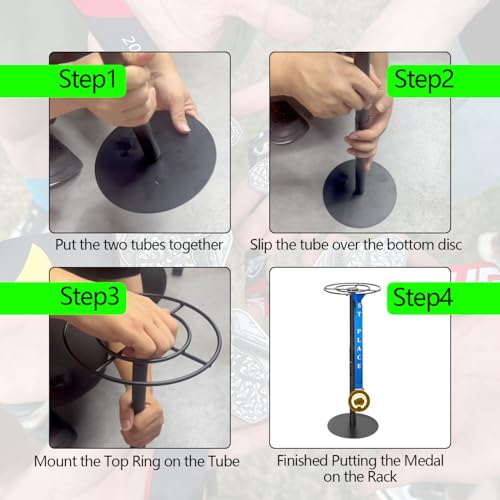 Step1

Put the two tubes together

Step2

Slip the tube over the bottom disc

Step3

Mount the Top Ring on the Tube

Step4

ST PLACE

Finished Putting the Medal on the Rack