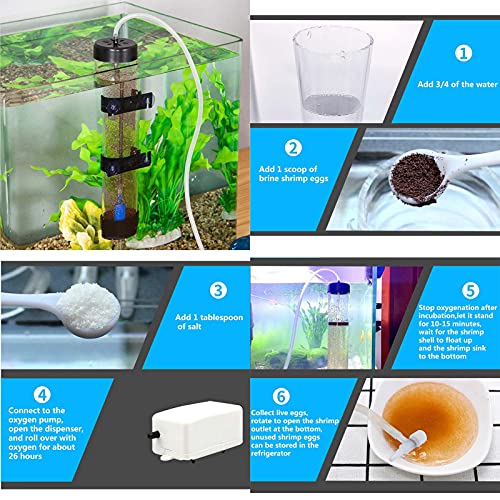 1
Add 3/4 of the water

2
Add 1 scoop of brine shrimp eggs

3
Add 1 tablespoon of salt

4
Connect to the oxygen pump, open the dispenser, and roll over with oxygen for about 26 hours

5
Stop oxygenation after incubation,let it stand for 10-15 minutes, wait for the shrimp shell to float up and the shrimp sink to the bottom

6
Collect live eggs, rotate to open the shrimp outlet at the bottom, unused shrimp eggs can be stored in the refrigerator