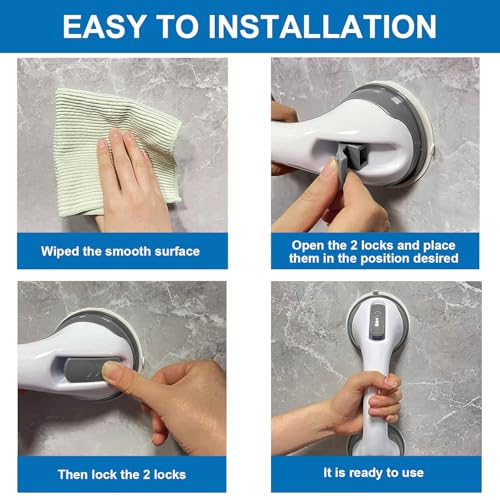 EASY TO INSTALLATION

Wiped the smooth surface

Open the 2 locks and place them in the position desired

Then lock the 2 locks

It is ready to use