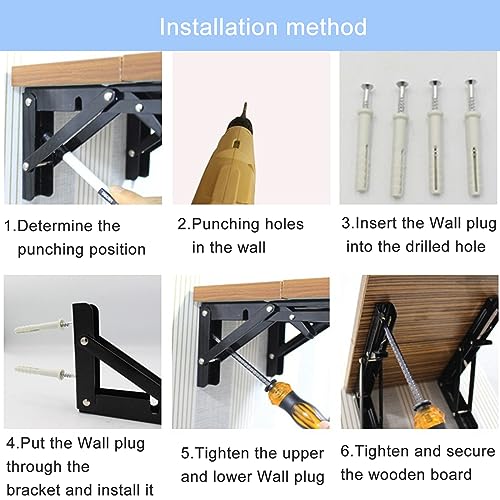 Installation method

1.Determine the punching position

2.Punching holes in the wall

3.Insert the Wall plug into the drilled hole

4.Put the Wall plug through the bracket and install it

5.Tighten the upper and lower Wall plug

6.Tighten and secure the wooden board