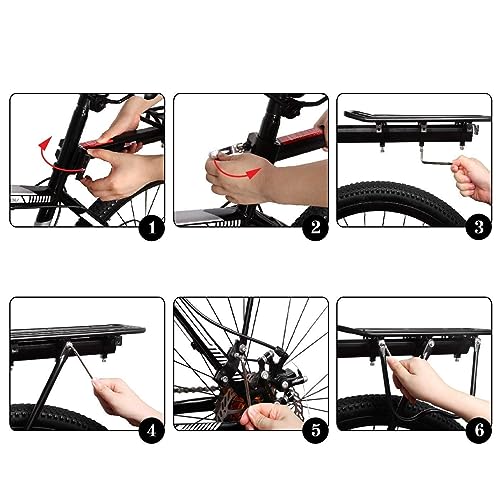 1

2

3

4

5

6