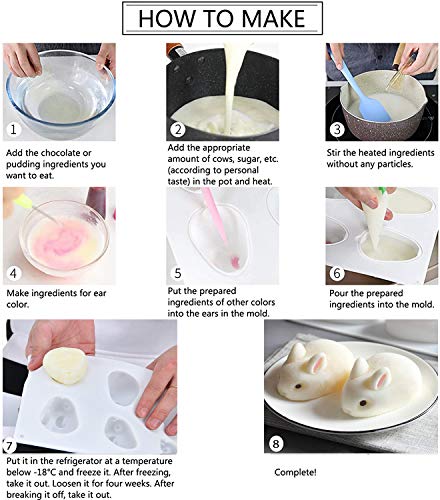 HOW TO MAKE

1

Add the chocolate or pudding ingredients you want to eat.

2

Add the appropriate amount of cows, sugar, etc. (according to personal taste) in the pot and heat.

3

Stir the heated ingredients without any particles.

4

Make ingredients for ear color.

5

Put the prepared ingredients of other colors into the ears in the mold.

6

Pour the prepared ingredients into the mold.

7

Put it in the refrigerator at a temperature below -18°C and freeze it. After freezing, take it out. Loosen it for four weeks. After breaking it off, take it out.

8

Complete!