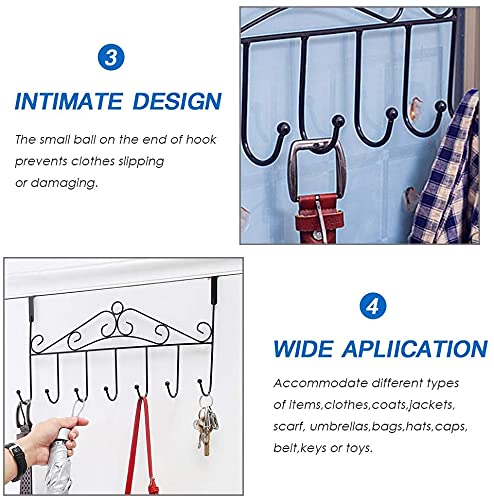 3

INTIMATE DESIGN

The small ball on the end of hook prevents clothes slipping or damaging.

4

WIDE APLIICATION

Accommodate different types of items,clothes,coats,jackets, scarf, umbrellas,bags,hats,caps, belt,keys or toys.