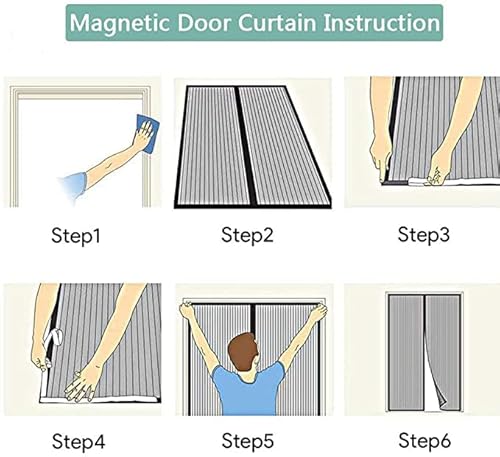 Magnetic Door Curtain Instruction

Step1

Step2

Step3

Step4

Step5

Step6