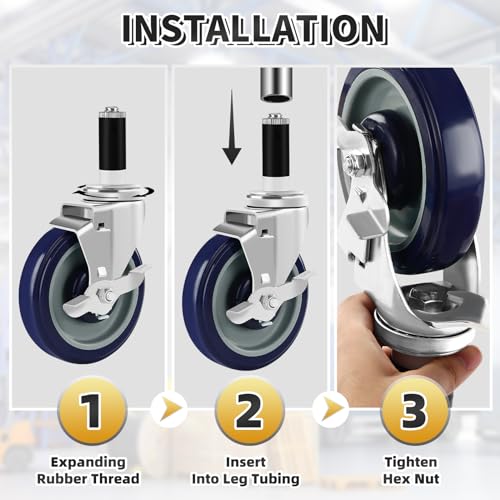 INSTALLATION

1

Expanding Rubber Thread

2

Insert Into Leg Tubing

3

Tighten Hex Nut