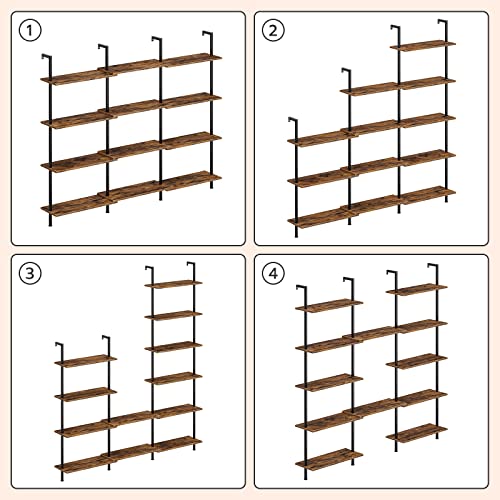 1

2

3

4