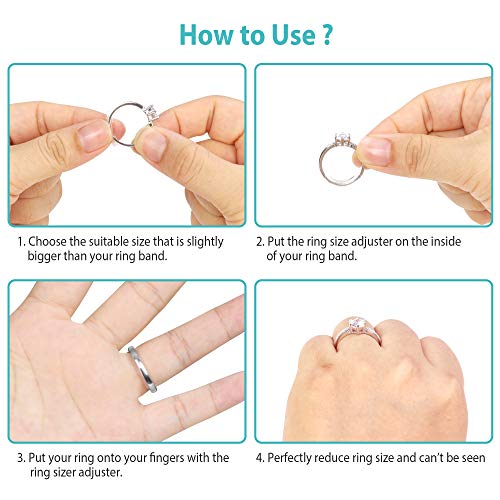 How to Use ?

1. Choose the suitable size that is slightly bigger than your ring band.

2. Put the ring size adjuster on the inside of your ring band.

3. Put your ring onto your fingers with the ring sizer adjuster.

4. Perfectly reduce ring size and can't be seen