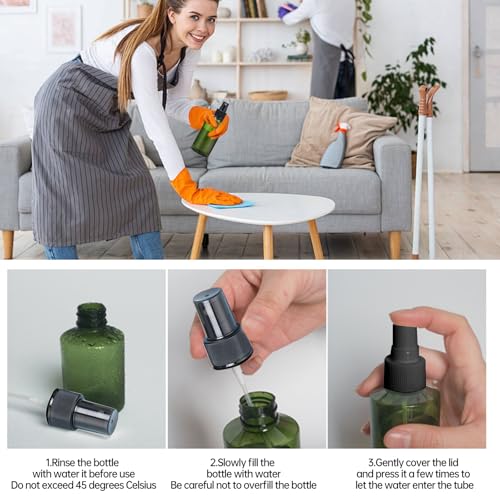 1.Rinse the bottle with water it before use Do not exceed 45 degrees Celsius

2.Slowly fill the bottle with water Be careful not to overfill the bottle

3.Gently cover the lid and press it a few times to let the water enter the tube