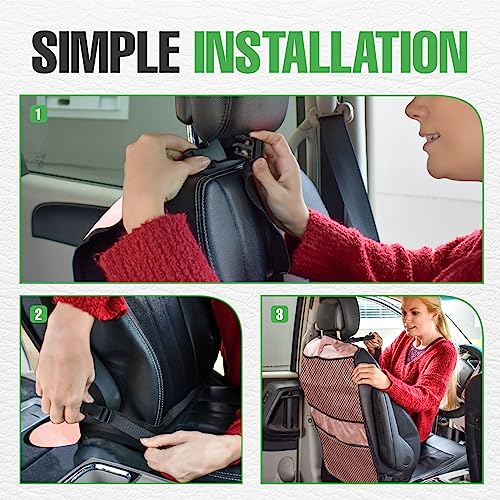 SIMPLE INSTALLATION

1

2

3