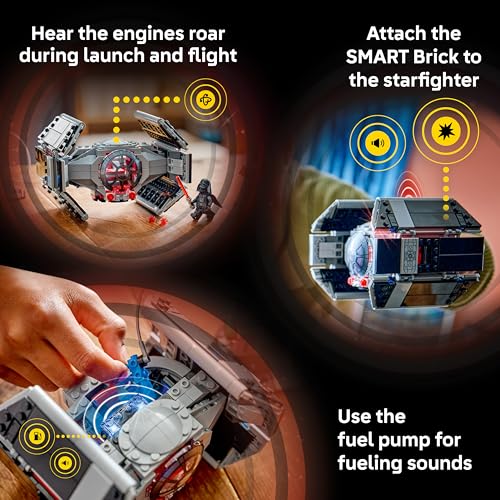 Hear the engines roar during launch and flight

Attach the SMART Brick to the starfighter

Use the fuel pump for fueling sounds