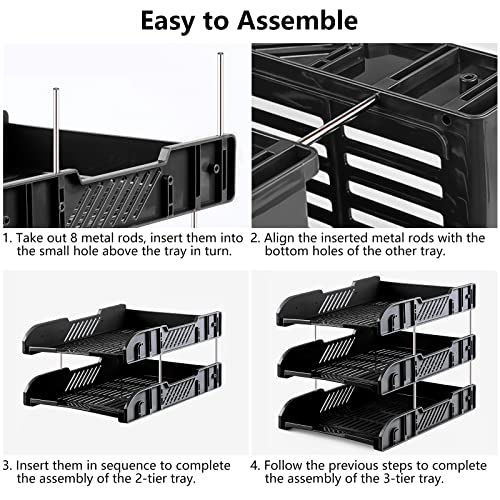 Easy to Assemble

1. Take out 8 metal rods, insert them into the small hole above the tray in turn.

2. Align the inserted metal rods with the bottom holes of the other tray.

3. Insert them in sequence to complete the assembly of the 2-tier tray.

4. Follow the previous steps to complete the assembly of the 3-tier tray.