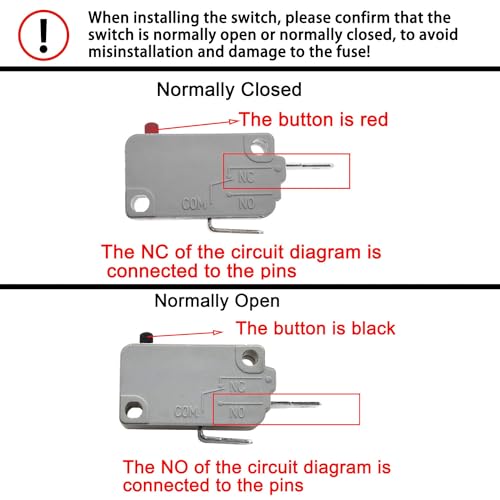 !

When installing the switch, please confirm that the switch is normally open or normally closed, to avoid misinstallation and damage to the fuse!

Normally Closed

The button is red

NC
COM
NO

The NC of the circuit diagram is connected to the pins

Normally Open

The button is black

NC
COM
NO

The NO of the circuit diagram is connected to the pins